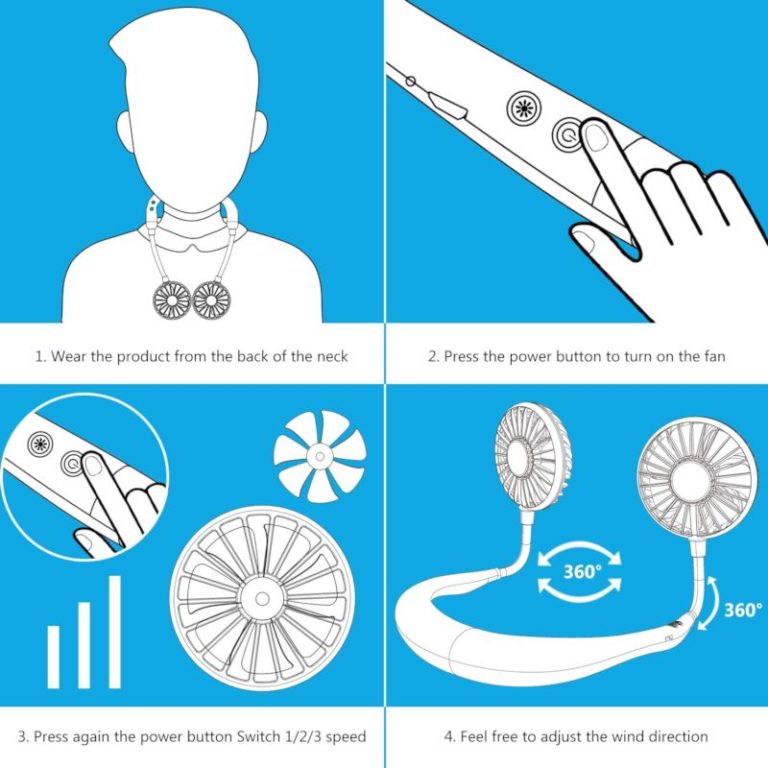 1. Wear the product from the back of the neck

2. Press the power button to turn on the fan

3. Press again the power button Switch 1/2/3 speed

360°

360°

4. Feel free to adjust the wind direction