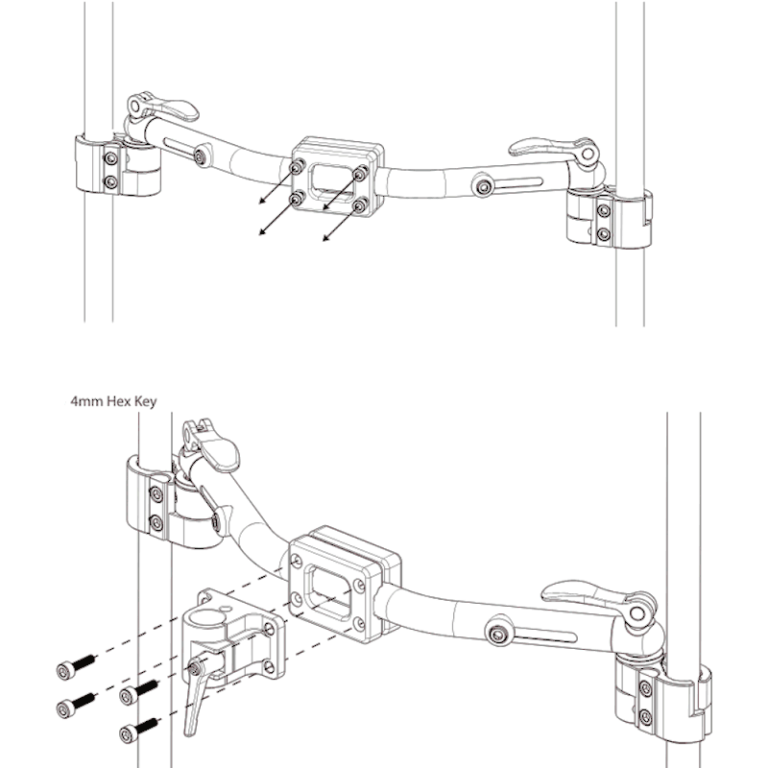 4mm Hex Key