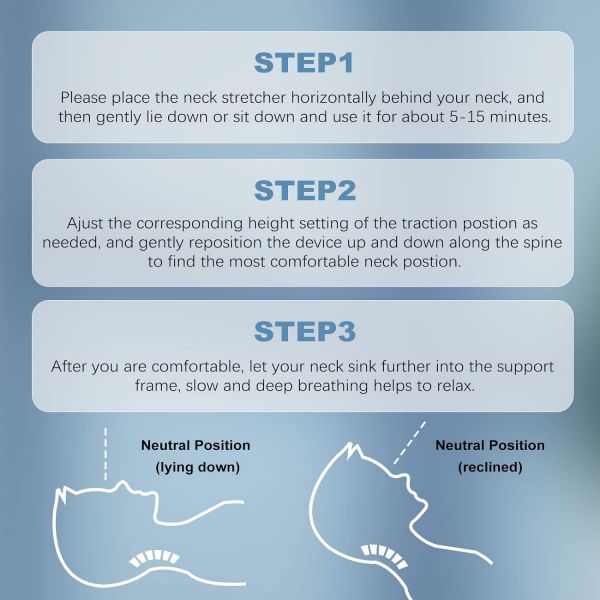 STEP1

Please place the neck stretcher horizontally behind your neck, and then gently lie down or sit down and use it for about 5-15 minutes.

STEP2

Ajust the corresponding height setting of the traction postion as needed, and gently reposition the device up and down along the spine to find the most comfortable neck postion.

STEP3

After you are comfortable, let your neck sink further into the support frame, slow and deep breathing helps to relax.

Neutral Position (lying down)

Neutral Position (reclined)