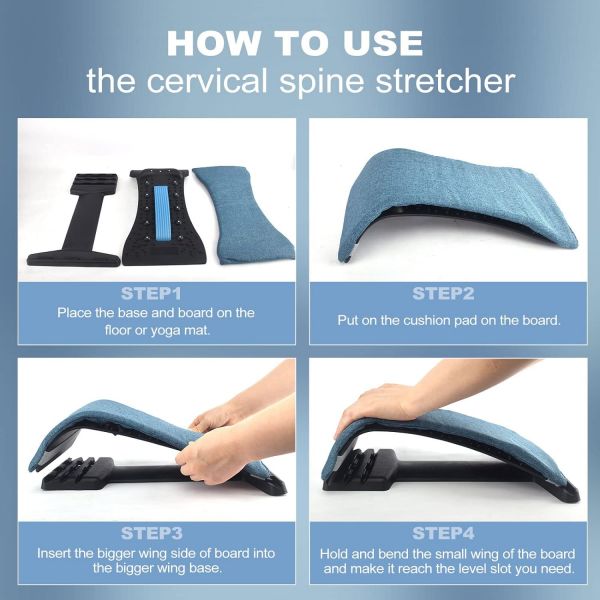 HOW TO USE
the cervical spine stretcher

STEP1
Place the base and board on the floor or yoga mat.

STEP2
Put on the cushion pad on the board.

STEP3
Insert the bigger wing side of board into the bigger wing base.

STEP4
Hold and bend the small wing of the board and make it reach the level slot you need.