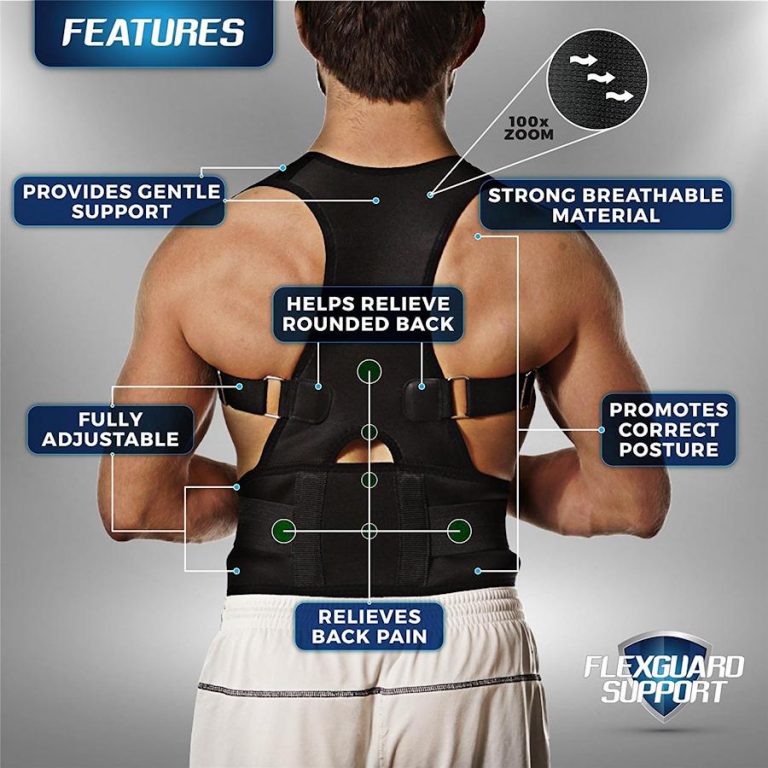 FEATURES

100x ZOOM

PROVIDES GENTLE SUPPORT

STRONG BREATHABLE MATERIAL

HELPS RELIEVE ROUNDED BACK

FULLY ADJUSTABLE

PROMOTES CORRECT POSTURE

RELIEVES BACK PAIN

FLEXGUARD SUPPORT