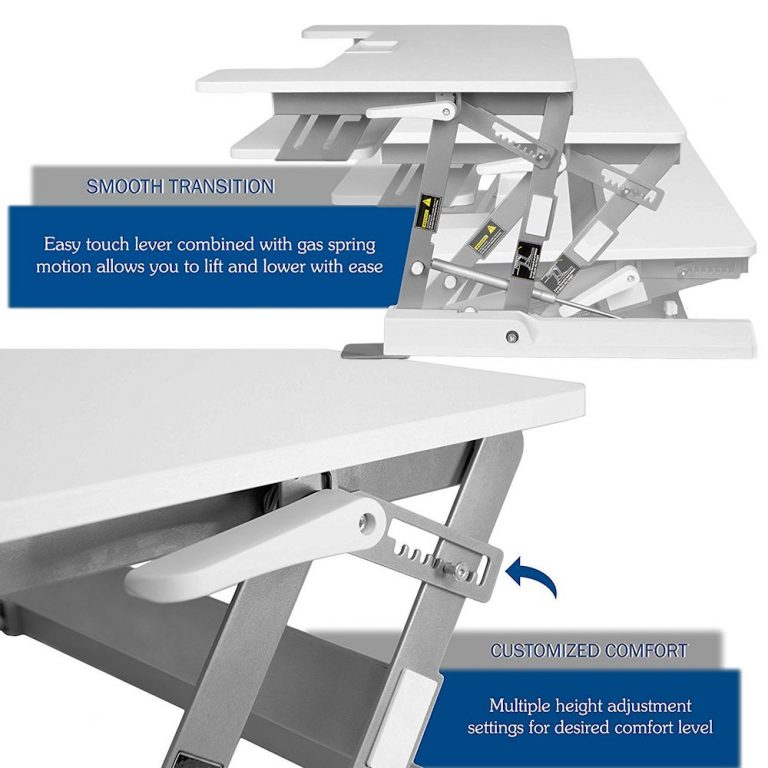 SMOOTH TRANSITION

Easy touch lever combined with gas spring motion allows you to lift and lower with ease

CUSTOMIZED COMFORT

Multiple height adjustment settings for desired comfort level