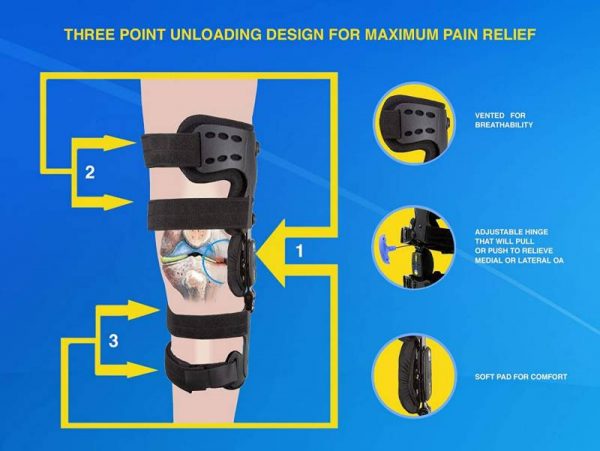 THREE POINT UNLOADING DESIGN FOR MAXIMUM PAIN RELIEF

2

1

3

VENTED FOR BREATHABILITY

ADJUSTABLE HINGE THAT WILL PULL OR PUSH TO RELIEVE MEDIAL OR LATERAL OA

SOFT PAD FOR COMFORT