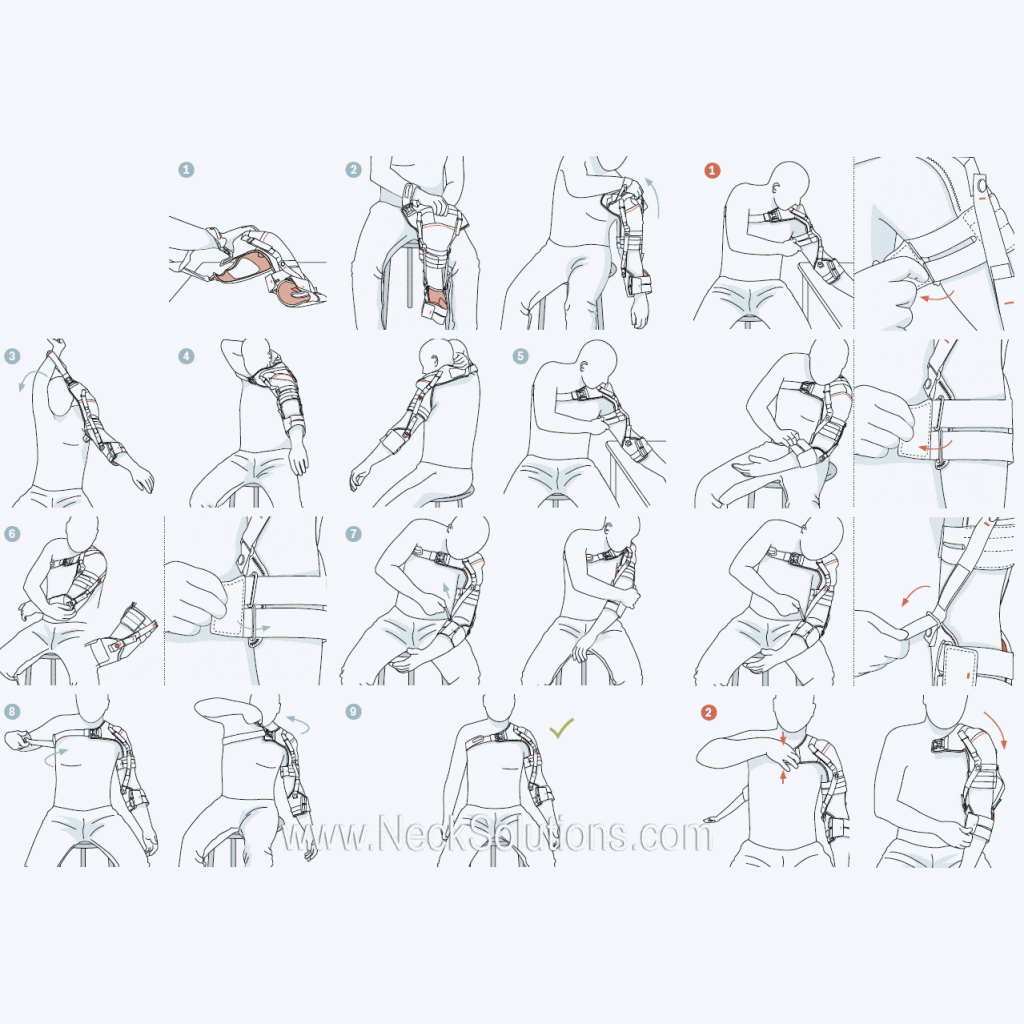 1 2 1

3 4 5

6 7

8 9 2

www.NeckSolutions.com