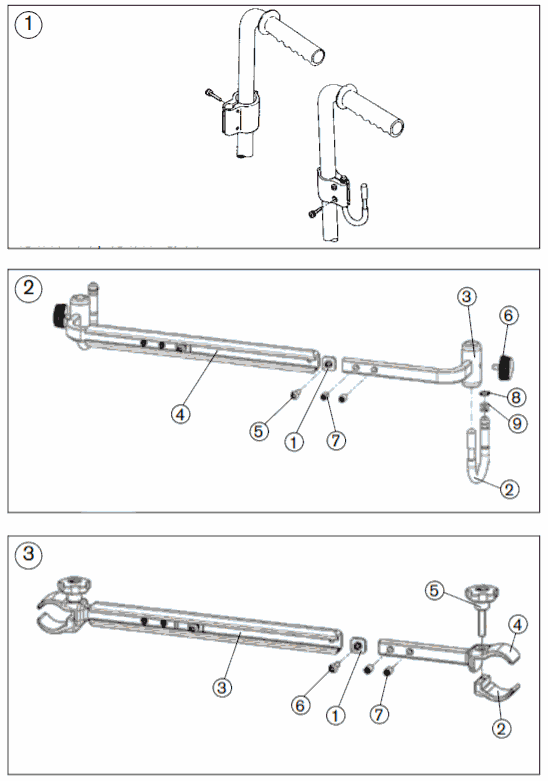 1

2

3
6
4
5
1
7
8
9
2

3

5
4
3
6
1
7
2